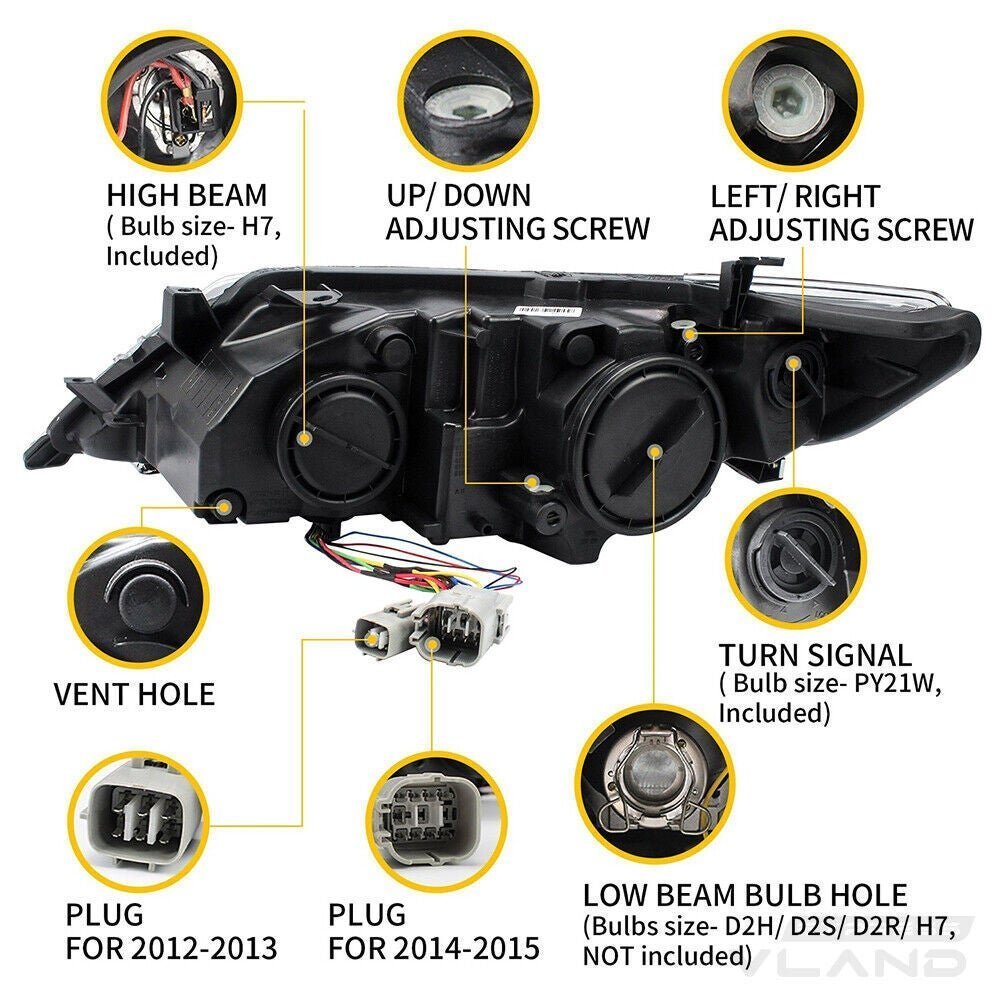 HIGH BEAM
( Bulb size- H7, Included)

UP/ DOWN
ADJUSTING SCREW

LEFT/ RIGHT
ADJUSTING SCREW

VENT HOLE

TURN SIGNAL
( Bulb size- PY21W, Included)

PLUG
FOR 2012-2013

PLUG
FOR 2014-2015

LOW BEAM BULB HOLE
(Bulbs size- D2H/ D2S/ D2R/ H7, NOT included)

VLAND